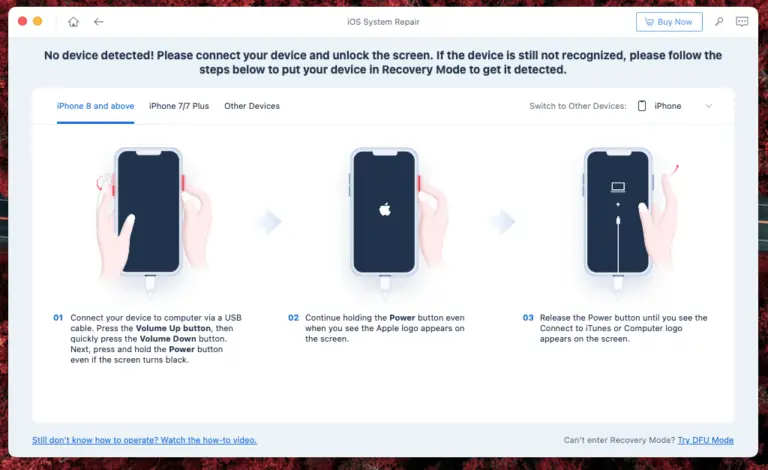 iOS System Repair

Buy Now

No device detected! Please connect your device and unlock the screen. If the device is still not recognized, please follow the steps below to put your device in Recovery Mode to get it detected.

iPhone 8 and above iPhone 7/7 Plus Other Devices

Switch to Other Devices: iPhone

01 Connect your device to computer via a USB cable. Press the Volume Up button, then quickly press the Volume Down button. Next, press and hold the Power button even if the screen turns black.

02 Continue holding the Power button even when you see the Apple logo appears on the screen.

03 Release the Power button until you see the Connect to iTunes or Computer logo appears on the screen.

Still don't know how to operate? Watch the how-to video.

Can't enter Recovery Mode? Try DFU Mode